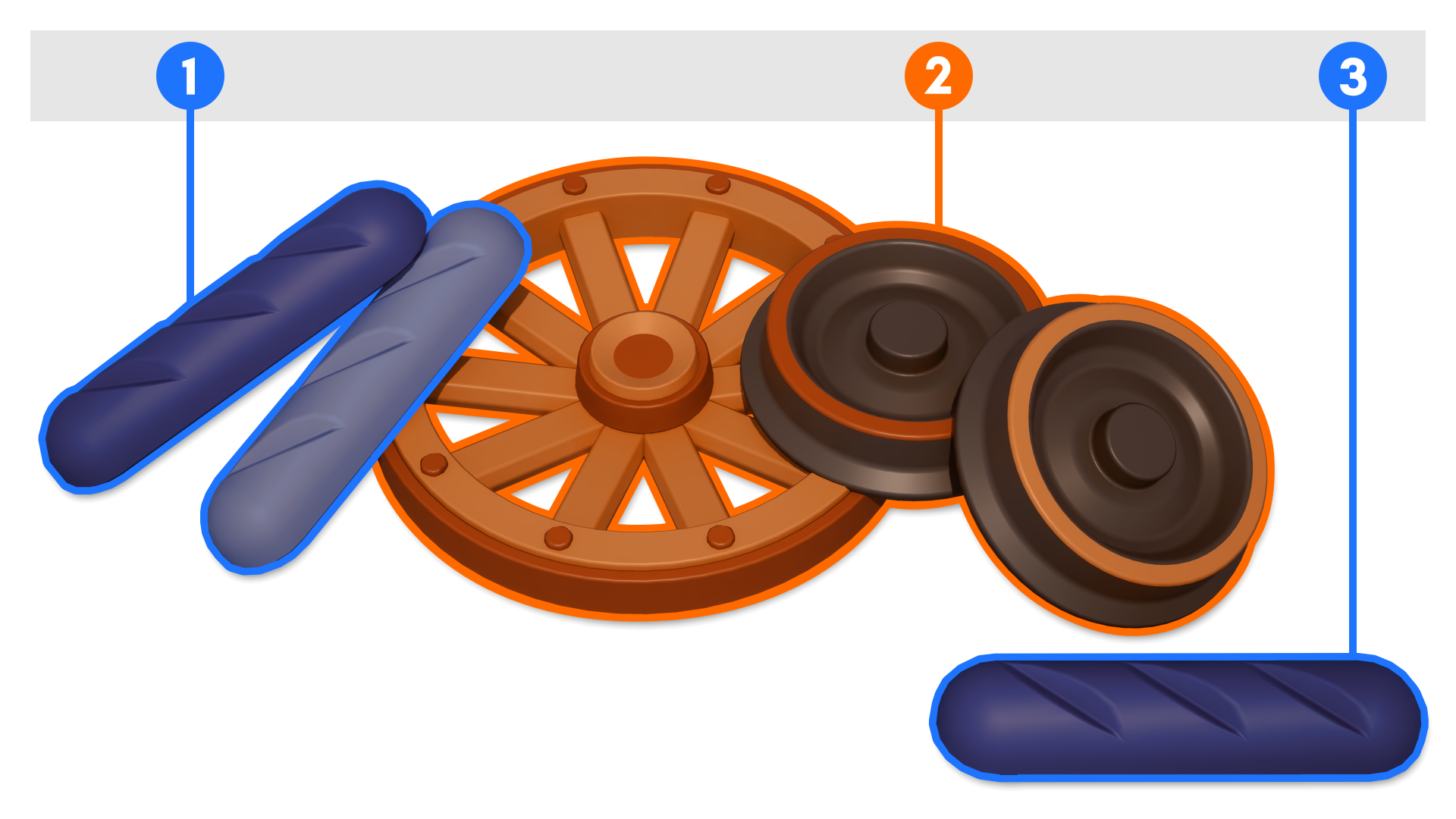 1
2
3